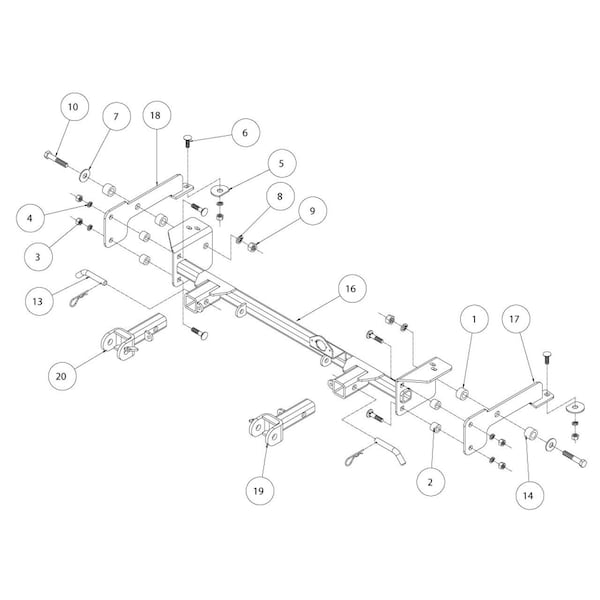 10
7
18
6
5
8
9
4
3
13
16
1
17
20
19
2
14